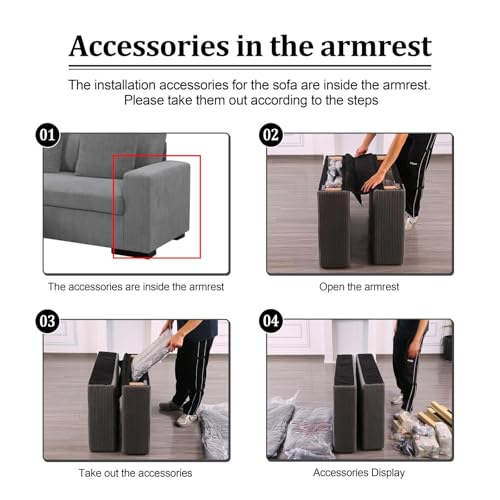 Accessories in the armrest

The installation accessories for the sofa are inside the armrest.
Please take them out according to the steps

01

The accessories are inside the armrest

02

Open the armrest

03

Take out the accessories

04

Accessories Display